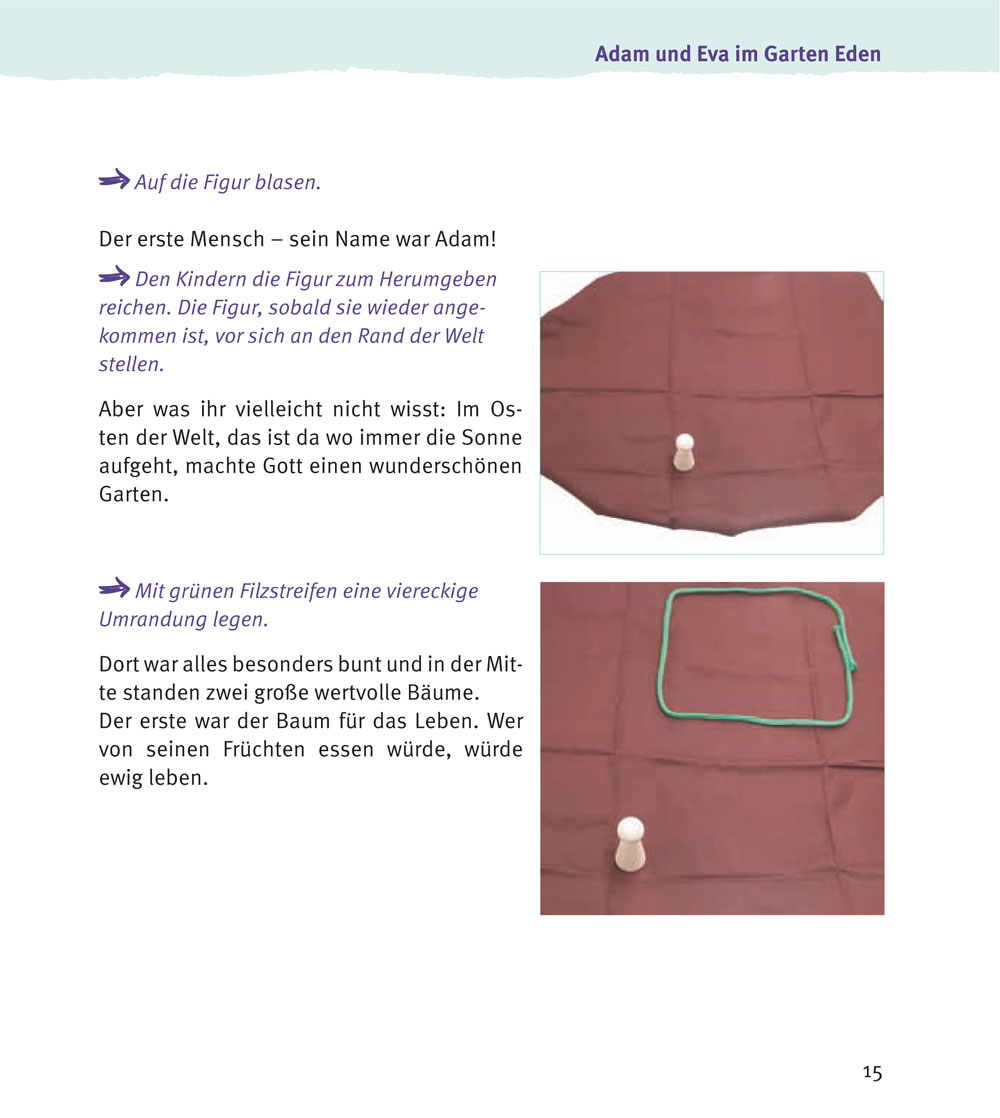 Adam und Eva im Garten Eden

Auf die Figur blasen.

Der erste Mensch – sein Name war Adam!

Den Kindern die Figur zum Herumgeben reichen. Die Figur, sobald sie wieder angekommen ist, vor sich an den Rand der Welt stellen.

Aber was ihr vielleicht nicht wisst: Im Osten der Welt, das ist da wo immer die Sonne aufgeht, machte Gott einen wunderschönen Garten.

Mit grünen Filzstreifen eine viereckige Umrandung legen.

Dort war alles besonders bunt und in der Mitte standen zwei große wertvolle Bäume.
Der erste war der Baum für das Leben. Wer von seinen Früchten essen würde, würde ewig leben.

15